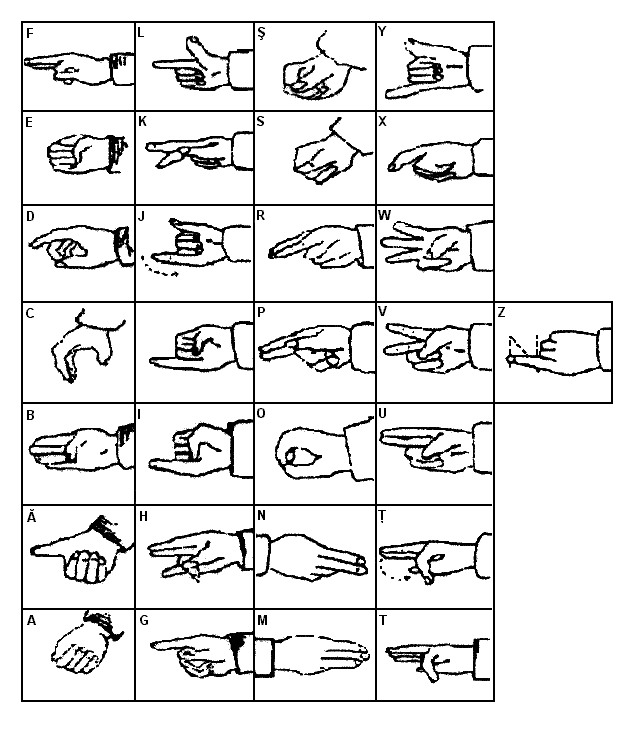 | F | L | Ş | Y | |
|---|---|---|---|---|
| E | K | S | X | |
| D | J | R | W | |
| C | | P | V | Z |
| B | I | O | U | |
| Ă | H | N | Ţ | |
| A | G | M | T | |