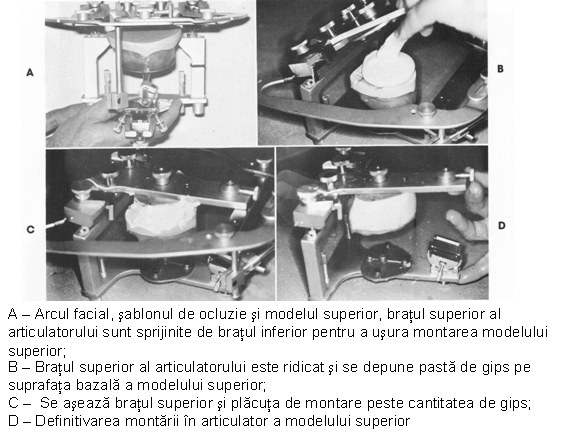 A

B

C

D

A – Arcul facial, şablonul de ocluzie şi modelul superior, braţul superior al articulatorului sunt sprijinite de braţul inferior pentru a uşura montarea modelului superior;
B – Braţul superior al articulatorului este ridicat şi se depune pastă de gips pe suprafaţa bazală a modelului superior;
C – Se aşează braţul superior şi plăcuţa de montare peste cantitatea de gips;
D – Definitivarea montării în articulator a modelului superior