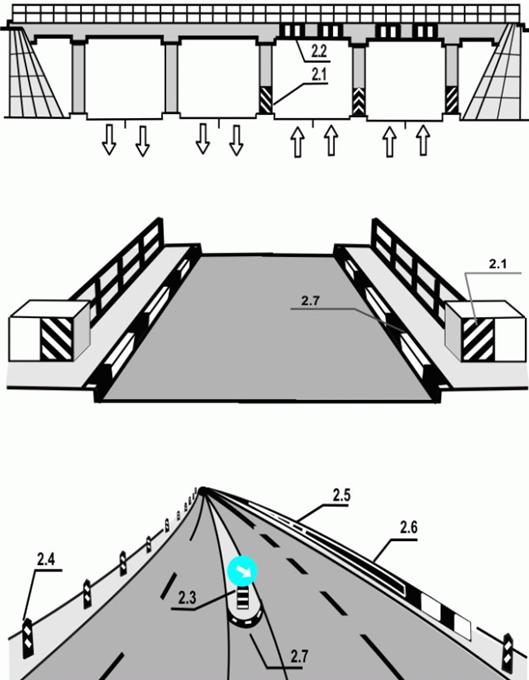 2.2
2.1

2.1
2.7

2.5
2.6
2.4
2.3
2.7