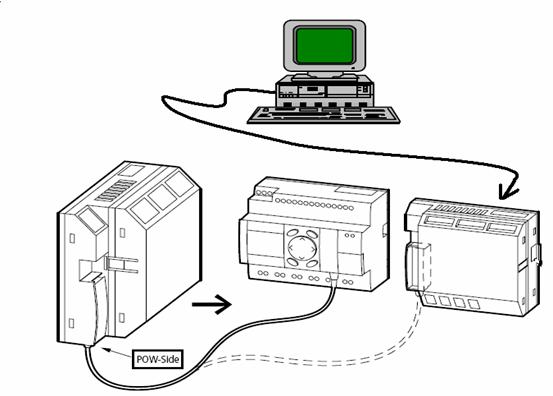 POW-Side