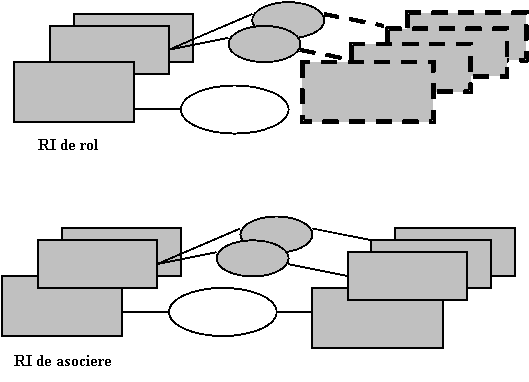 RI de rol

RI de asociere