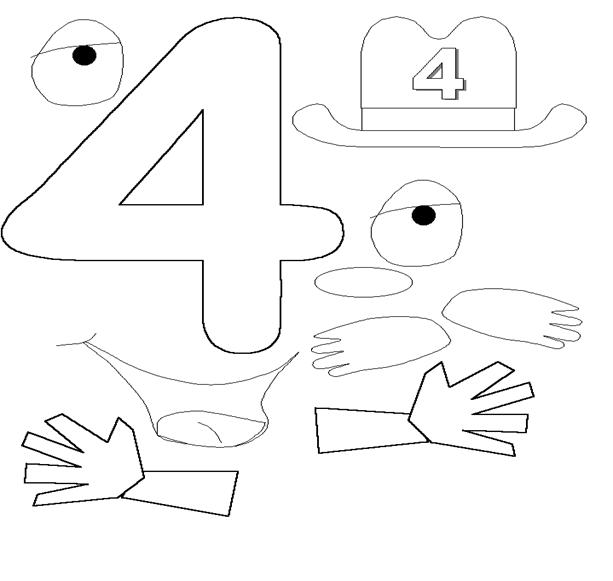 4

4