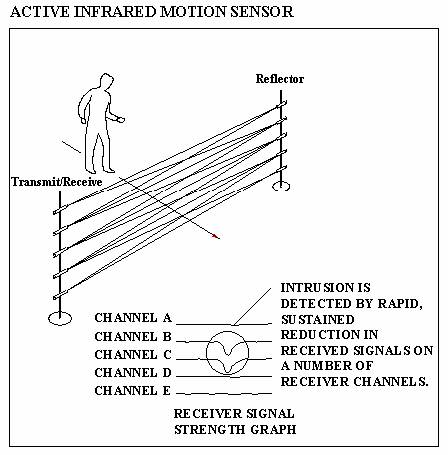 ACTIVE INFRARED MOTION SENSOR

Reflector

Transmit/Receive

CHANNEL A
CHANNEL B
CHANNEL C
CHANNEL D
CHANNEL E

INTRUSION IS DETECTED BY RAPID, SUSTAINED REDUCTION IN RECEIVED SIGNALS ON A NUMBER OF RECEIVER CHANNELS.

RECEIVER SIGNAL STRENGTH GRAPH