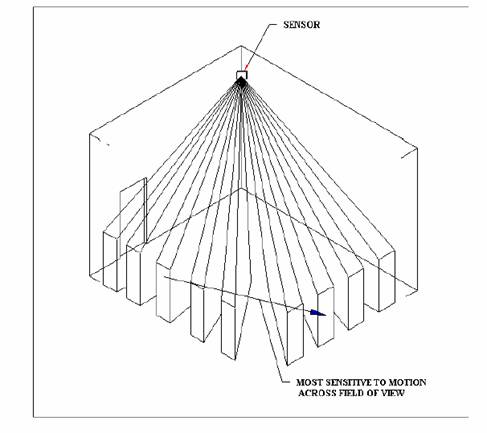 SENSOR

MOST SENSITIVE TO MOTION ACROSS FIELD OF VIEW