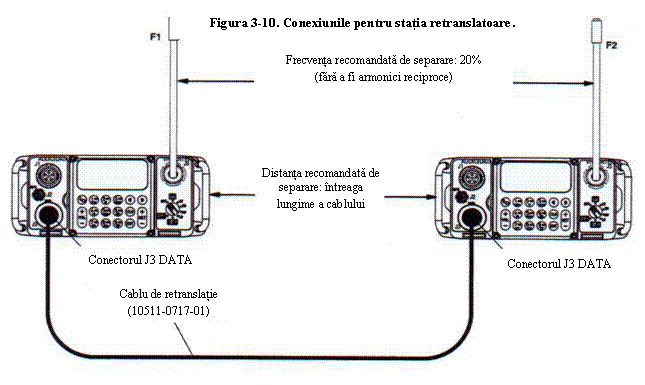 Figura 3-10. Conexiunile pentru stația retranslatoare.

F1

F2

Frecvența recomandată de separare: 20%
(fără a fi armonici reciproce)

Distanța recomandată de separare: întreaga lungime a cablului

Conectorul J3 DATA

Conectorul J3 DATA

Cablu de retranslație
(10511-0717-01)