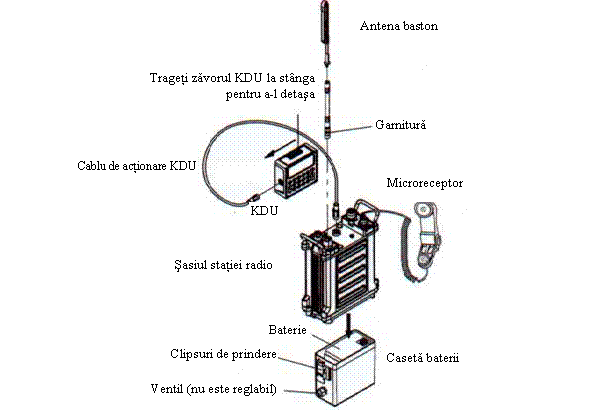 Antena baston

Trageți zăvorul KDU la stânga pentru a-l detașa

Garnitură

Cablu de acționare KDU

Microreceptor

KDU

Șasiul stației radio

Baterie

Clipsuri de prindere

Casetă baterii

Ventil (nu este reglabil)