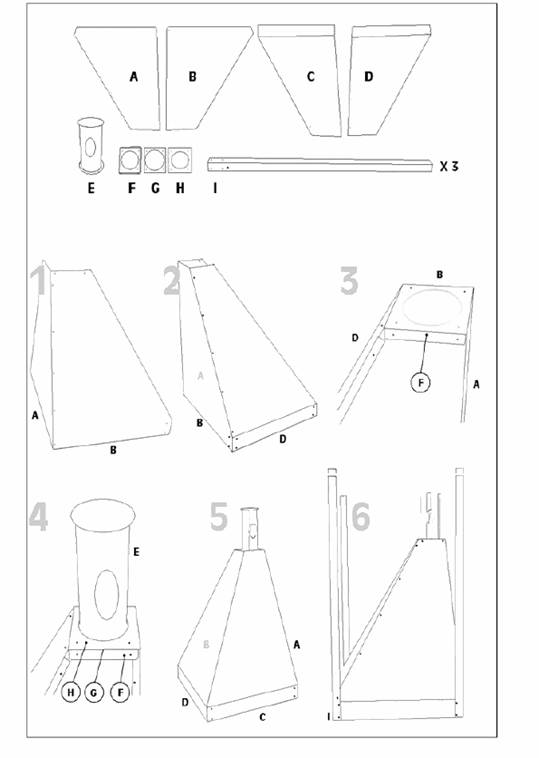 A B C D

E F G H I X 3

1

A B

2

A B D

3

B D F A

4

E H G F

5

B A D C

6

I