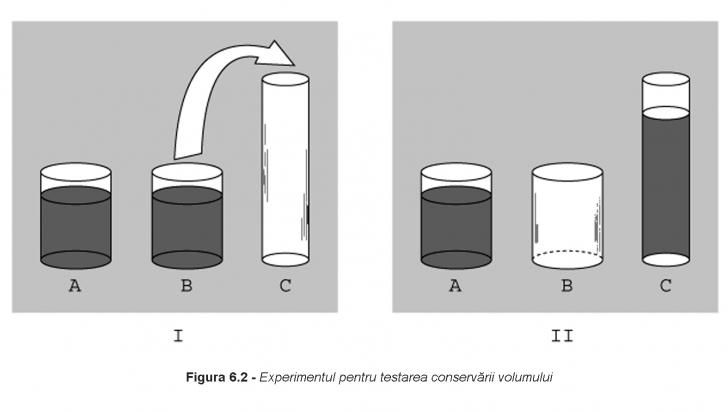 A B C

I

A B C

II

Figura 6.2 - Experimentul pentru testarea conservării volumului